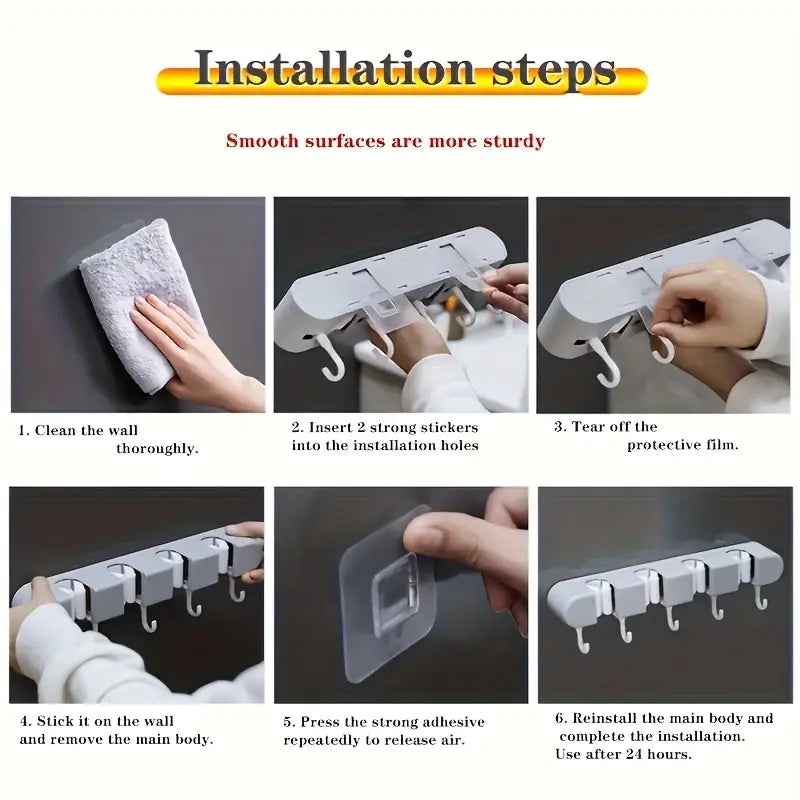 Installation steps

Smooth surfaces are more sturdy

1. Clean the wall thoroughly.

2. Insert 2 strong stickers into the installation holes

3. Tear off the protective film.

4. Stick it on the wall and remove the main body.

5. Press the strong adhesive repeatedly to release air.

6. Reinstall the main body and complete the installation. Use after 24 hours.