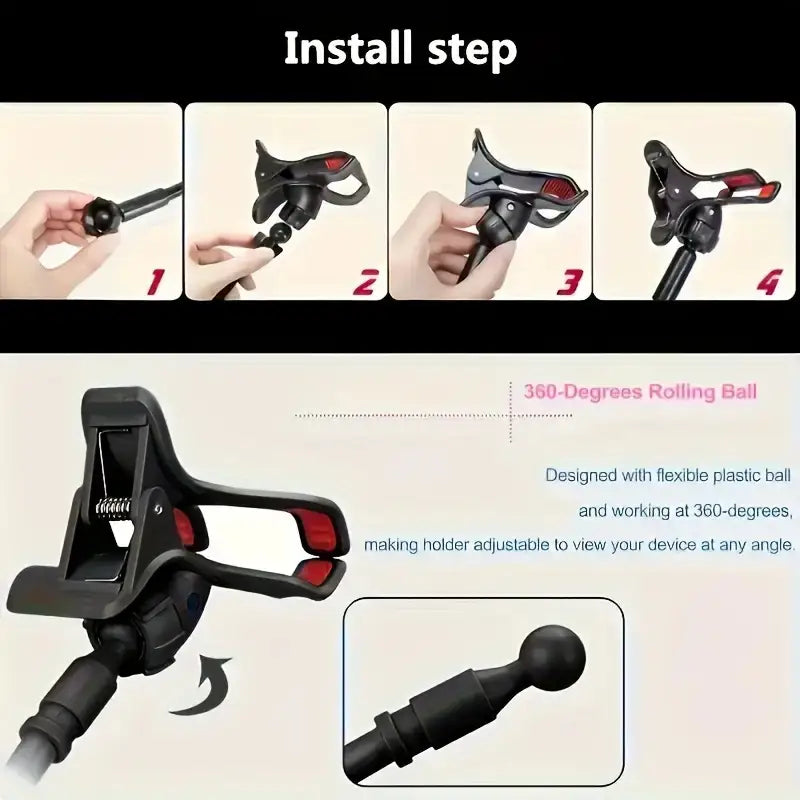 Install step

1

2

3

4

360-Degrees Rolling Ball

Designed with flexible plastic ball and working at 360-degrees, making holder adjustable to view your device at any angle.