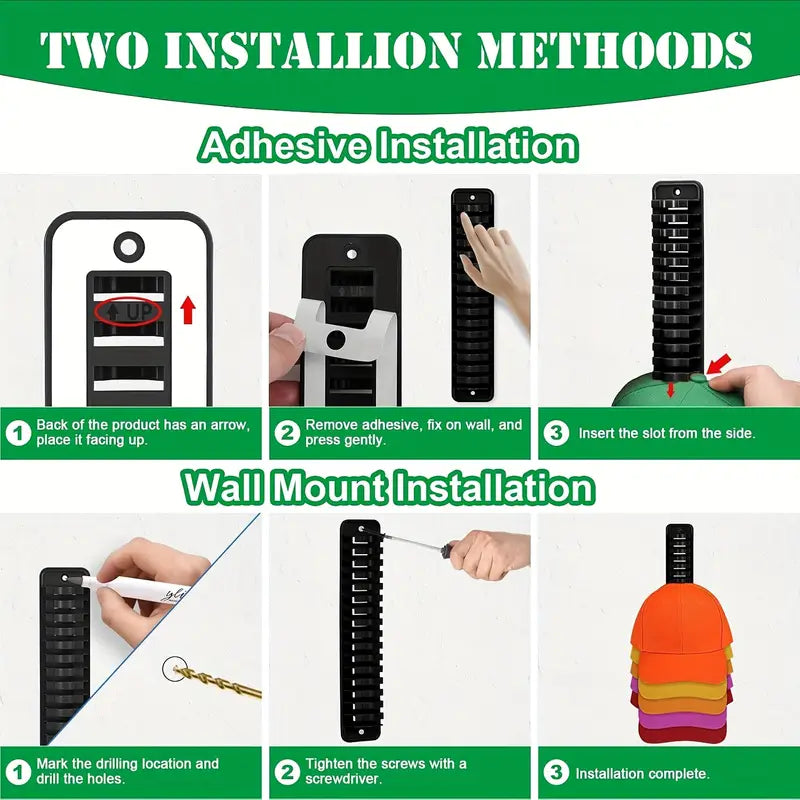 TWO INSTALLION METHOODS

Adhesive Installation

UP

UP

1 Back of the product has an arrow, place it facing up.

2 Remove adhesive, fix on wall, and press gently.

3 Insert the slot from the side.

Wall Mount Installation

1 Mark the drilling location and drill the holes.

2 Tighten the screws with a screwdriver.

3 Installation complete.