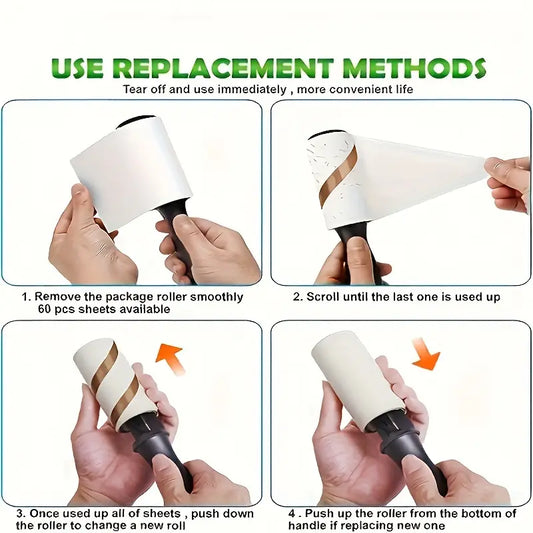 USE REPLACEMENT METHODS

Tear off and use immediately , more convenient life

1. Remove the package roller smoothly 60 pcs sheets available

2. Scroll until the last one is used up

3. Once used up all of sheets , push down the roller to change a new roll

4 . Push up the roller from the bottom of handle if replacing new one