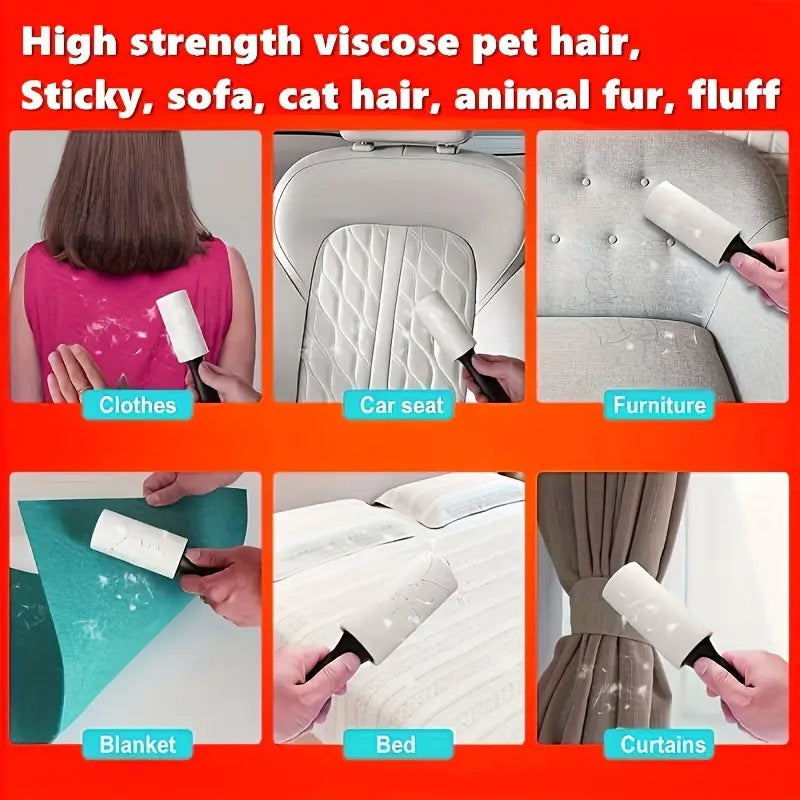 High strength viscose pet hair, Sticky, sofa, cat hair, animal fur, fluff

Clothes

Car seat

Furniture

Blanket

Bed

Curtains