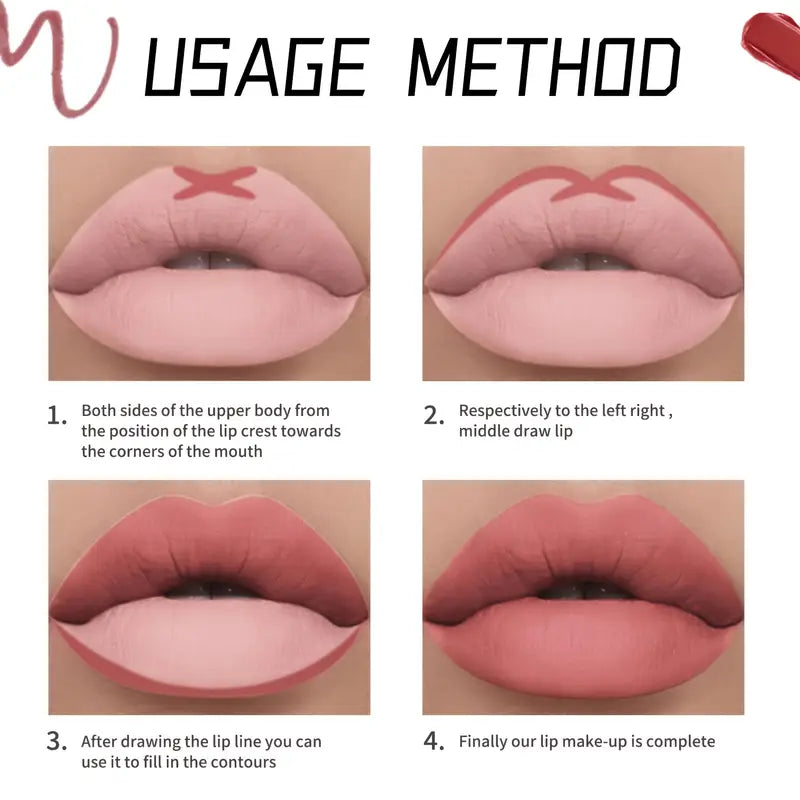 USAGE METHOD

1. Both sides of the upper body from the position of the lip crest towards the corners of the mouth

2. Respectively to the left right , middle draw lip

3. After drawing the lip line you can use it to fill in the contours

4. Finally our lip make-up is complete