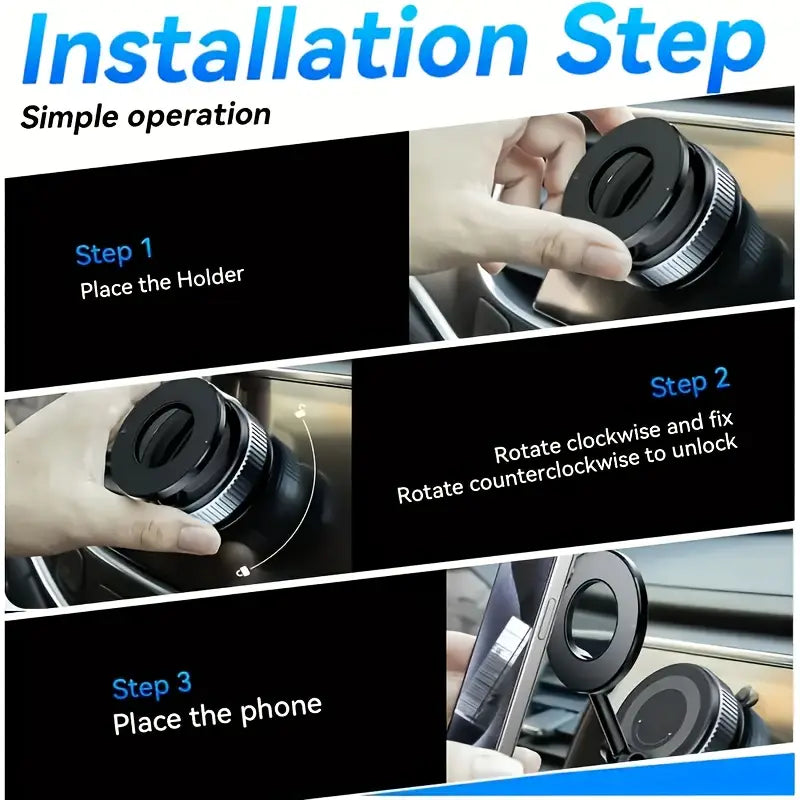 Installation Step

Simple operation

Step 1
Place the Holder

Step 2
Rotate clockwise and fix
Rotate counterclockwise to unlock

Step 3
Place the phone