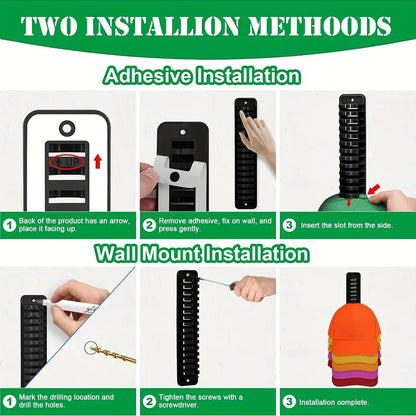 TWO INSTALLION METHOODS

Adhesive Installation

UP

1 Back of the product has an arrow, place it facing up.

2 Remove adhesive, fix on wall, and press gently.

3 Insert the slot from the side.

Wall Mount Installation

1 Mark the drilling location and drill the holes.

2 Tighten the screws with a screwdriver.

3 Installation complete.