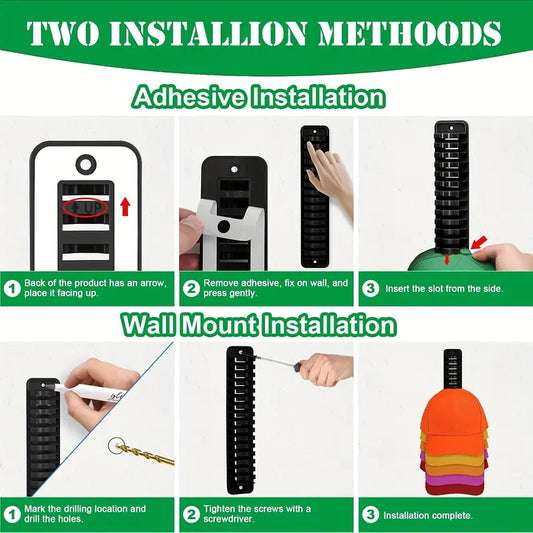 TWO INSTALLION METHOODS

Adhesive Installation

UP

1 Back of the product has an arrow, place it facing up.

2 Remove adhesive, fix on wall, and press gently.

3 Insert the slot from the side.

Wall Mount Installation

1 Mark the drilling location and drill the holes.

2 Tighten the screws with a screwdriver.

3 Installation complete.