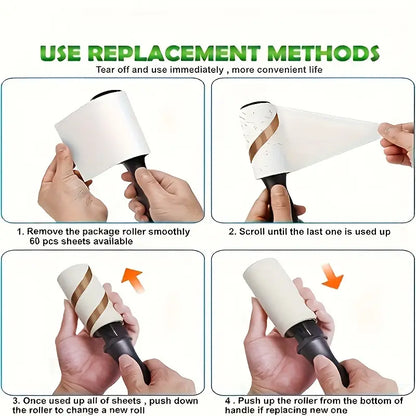 USE REPLACEMENT METHODS

Tear off and use immediately , more convenient life

1. Remove the package roller smoothly
60 pcs sheets available

2. Scroll until the last one is used up

3. Once used up all of sheets , push down the roller to change a new roll

4 . Push up the roller from the bottom of handle if replacing new one